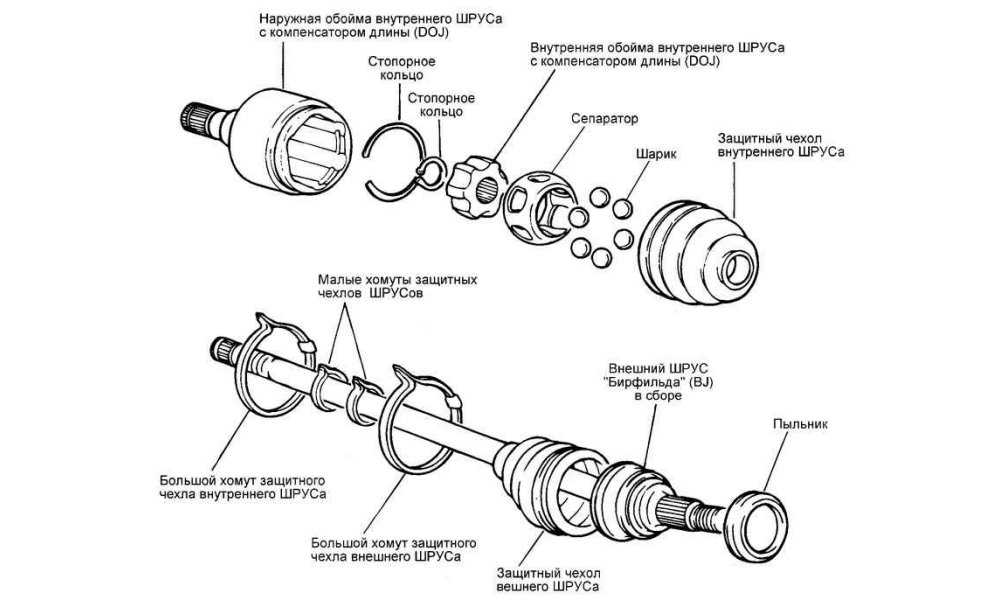 Наружная обойма внутреннего ШРУСа с компенсатором длины (DOJ)

Стопорное кольцо

Стопорное кольцо

Внутренняя обойма внутреннего ШРУСа с компенсатором длины (DOJ)

Сепаратор

Шарик

Защитный чехол внутреннего ШРУСа

Малые хомуты защитных чехлов ШРУСов

Внешний ШРУС "Бирфильда" (BJ) в сборе

Пыльник

Большой хомут защитного чехла внутреннего ШРУСа

Большой хомут защитного чехла внешнего ШРУСа

Защитный чехол вешнего ШРУСа