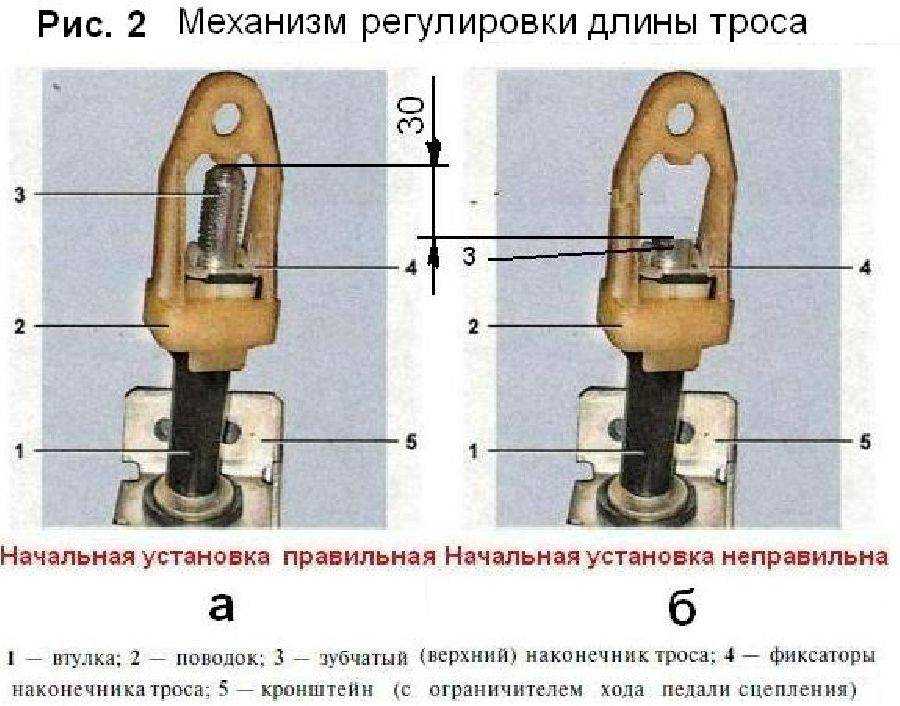 Рис. 2 Механизм регулировки длины троса

30

3

4

2

1

5

3

4

2

1

5

Начальная установка правильная Начальная установка неправильна

а

б

1 — втулка; 2 — поводок; 3 — зубчатый (верхний) наконечник троса; 4 — фиксаторы наконечника троса; 5 — кронштейн (с ограничителем хода педали сцепления)